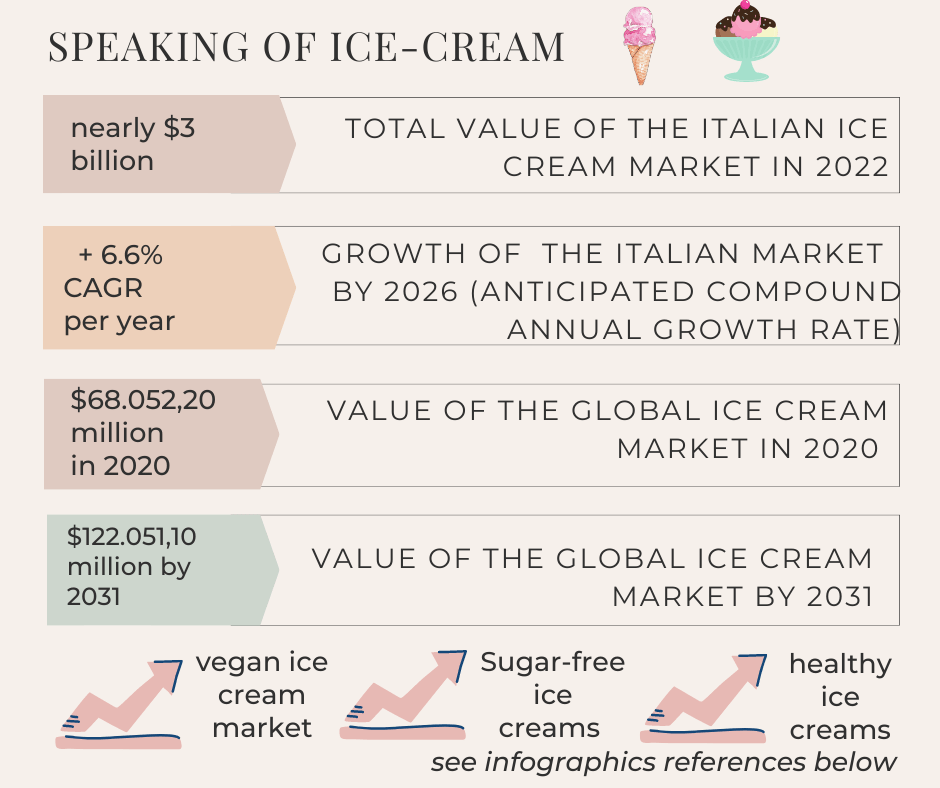 SPEAKING OF ICE-CREAM

nearly \$3 billion

TOTAL VALUE OF THE ITALIAN ICE CREAM MARKET IN 2022

+ 6.6% CAGR per year

GROWTH OF THE ITALIAN MARKET BY 2026 (ANTICIPATED COMPOUND ANNUAL GROWTH RATE)

\$68.052,20 million in 2020

VALUE OF THE GLOBAL ICE CREAM MARKET IN 2020

\$122.051,10 million by 2031

VALUE OF THE GLOBAL ICE CREAM MARKET BY 2031

vegan ice cream market

Sugar-free ice creams

healthy ice creams

see infographics references below